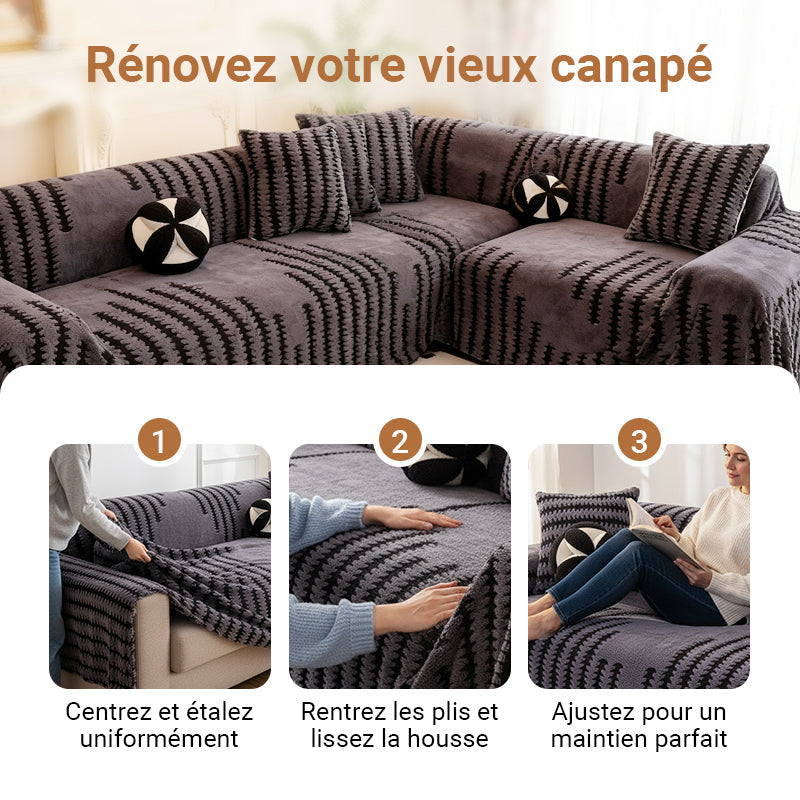 Rénovez votre vieux canapé

1

Centrez et étalez uniformément

2

Rentrez les plis et lissez la housse

3

Ajustez pour un maintien parfait